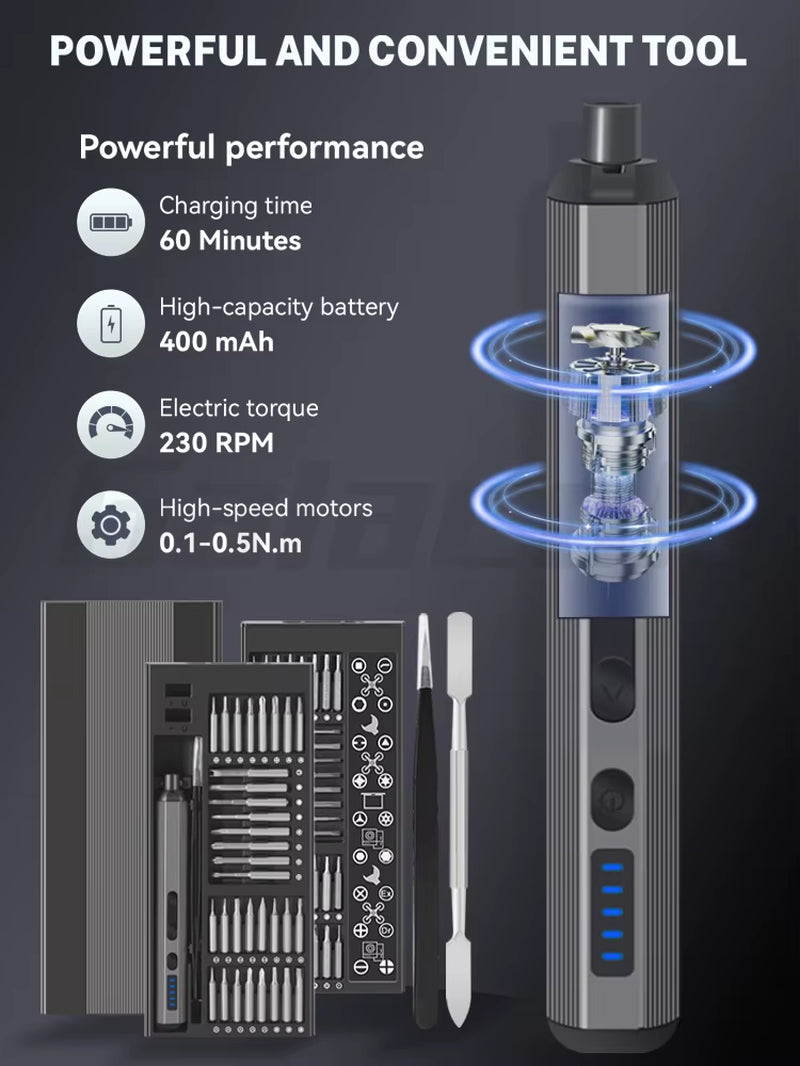 POWERFUL AND CONVENIENT TOOL

Powerful performance

Charging time
60 Minutes

High-capacity battery
400 mAh

Electric torque
230 RPM

High-speed motors
0.1-0.5N.m